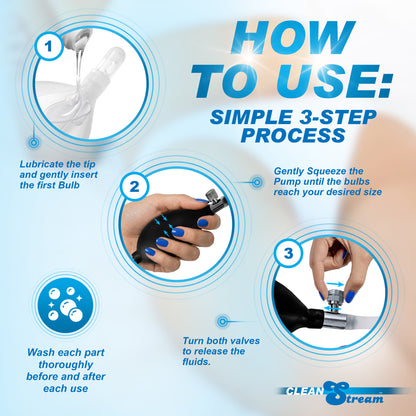 HOW TO USE:

SIMPLE 3-STEP PROCESS

1

Lubricate the tip and gently insert the first Bulb

2

Gently Squeeze the Pump until the bulbs reach your desired size

3

Turn both valves to release the fluids.

Wash each part thoroughly before and after each use

CLEAN Stream